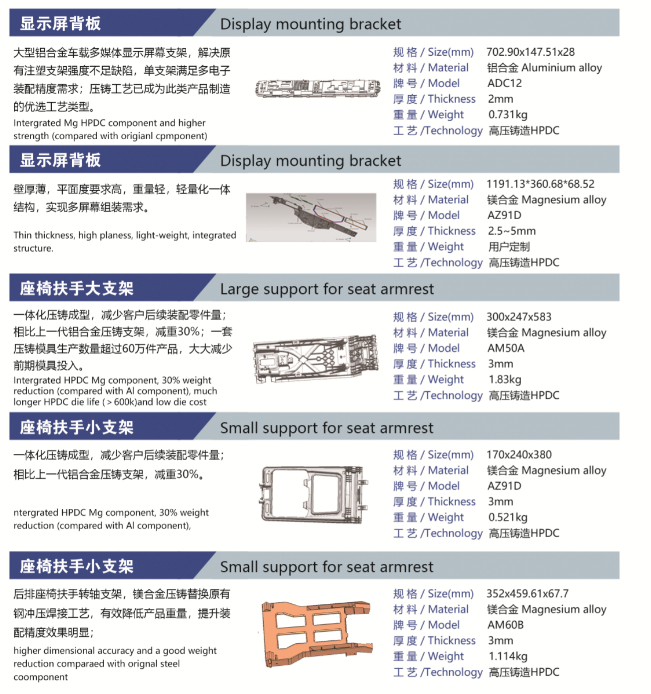 显示屏背板 Display mounting bracket

大型铝合金车载多媒体显示屏幕支架，解决原有注塑支架强度不足缺陷，单支架满足多电子装配精度需求；压铸工艺已成为此类产品制造的优选工艺类型。
Intergrated Mg HPDC component and higher strength (compared with origianl cpmponent)

规格 / Size(mm) 702.90x147.51x28
材料 / Material 铝合金 Aluminium alloy
牌号 / Model ADC12
厚度 / Thickness 2mm
重量 / Weight 0.731kg
工艺 /Technology 高压铸造HPDC

显示屏背板 Display mounting bracket

壁厚薄，平面度要求高，重量轻，轻量化一体结构，实现多屏幕组装需求。

Thin thickness, high planess, light-weight, integrated structure.

规格 / Size(mm) 1191.13*360.68*68.52
材料 / Material 镁合金 Magnesium alloy
牌号 / Model AZ91D
厚度 / Thickness 2.5~5mm
重量 / Weight 用户定制
工艺 /Technology 高压铸造HPDC

座椅扶手大支架 Large support for seat armrest

一体化压铸成型，减少客户后续装配零件量；相比上一代铝合金压铸支架，减重30%；一套压铸模具生产数量超过60万件产品，大大减少前期模具投入。
Intergrated HPDC Mg component, 30% weight reduction (compared with Al component), much longer HPDC die life (＞600k)and low die cost

规格 / Size(mm) 300x247x583
材料 / Material 镁合金 Magnesium alloy
牌号 / Model AM50A
厚度 / Thickness 3mm
重量 / Weight 1.83kg
工艺 /Technology 高压铸造HPDC

座椅扶手小支架 Small support for seat armrest

一体化压铸成型，减少客户后续装配零件量；相比上一代铝合金压铸支架，减重30%。

ntergrated HPDC Mg component, 30% weight reduction (compared with Al component),

规格 / Size(mm) 170x240x380
材料 / Material 镁合金 Magnesium alloy
牌号 / Model AZ91D
厚度 / Thickness 3mm
重量 / Weight 0.521kg
工艺 /Technology 高压铸造HPDC

座椅扶手小支架 Small support for seat armrest

后排座椅扶手转轴支架，镁合金压铸替换原有钢冲压焊接工艺，有效降低产品重量，提升装配精度效果明显；
higher dimensional accuracy and a good weight reduction comparaed with orignal steel coomponent

规格 / Size(mm) 352x459.61x67.7
材料 / Material 镁合金 Magnesium alloy
牌号 / Model AM60B
厚度 / Thickness 3mm
重量 / Weight 1.114kg
工艺 /Technology 高压铸造HPDC