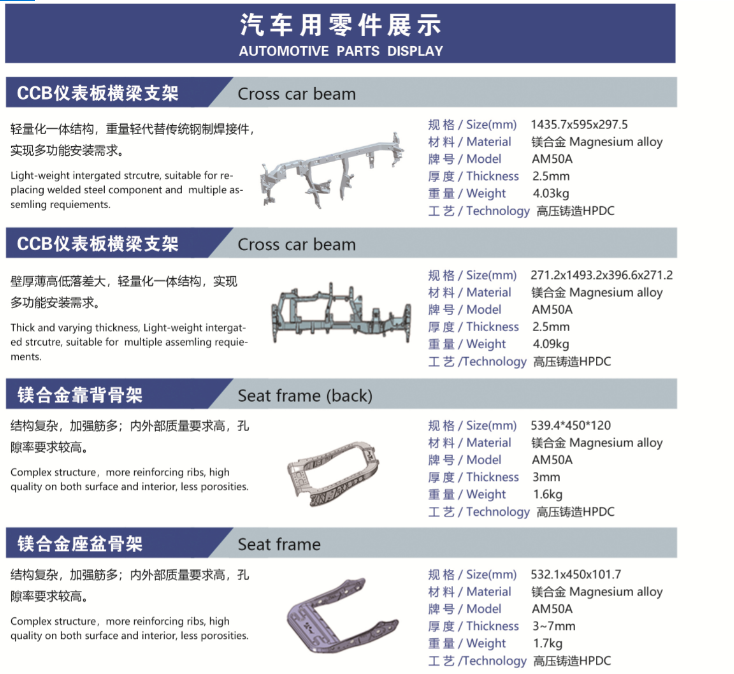 汽车用零件展示
AUTOMOTIVE PARTS DISPLAY

CCB仪表板横梁支架 Cross car beam

轻量化一体结构，重量轻代替传统钢制焊接件，实现多功能安装需求。

Light-weight intergated strcutre, suitable for replacing welded steel component and multiple assemling requiements.

规格 / Size(mm) 1435.7x595x297.5
材料 / Material 镁合金 Magnesium alloy
牌号 / Model AM50A
厚度 / Thickness 2.5mm
重量 / Weight 4.03kg
工艺 / Technology 高压铸造HPDC

CCB仪表板横梁支架 Cross car beam

壁厚薄高低落差大，轻量化一体结构，实现多功能安装需求。

Thick and varying thickness, Light-weight intergated strcutre, suitable for multiple assemling requiements.

规格 / Size(mm) 271.2x1493.2x396.6x271.2
材料 / Material 镁合金 Magnesium alloy
牌号 / Model AM50A
厚度 / Thickness 2.5mm
重量 / Weight 4.09kg
工艺 /Technology 高压铸造HPDC

镁合金靠背骨架 Seat frame (back)

结构复杂，加强筋多；内外部质量要求高，孔隙率要求较高。

Complex structure，more reinforcing ribs, high quality on both surface and interior, less porosities.

规格 / Size(mm) 539.4*450*120
材料 / Material 镁合金 Magnesium alloy
牌号 / Model AM50A
厚度 / Thickness 3mm
重量 / Weight 1.6kg
工艺 / Technology 高压铸造HPDC

镁合金座盆骨架 Seat frame

结构复杂，加强筋多；内外部质量要求高，孔隙率要求较高。

Complex structure，more reinforcing ribs, high quality on both surface and interior, less porosities.

规格 / Size(mm) 532.1x450x101.7
材料 / Material 镁合金 Magnesium alloy
牌号 / Model AM50A
厚度 / Thickness 3~7mm
重量 / Weight 1.7kg
工艺 /Technology 高压铸造HPDC